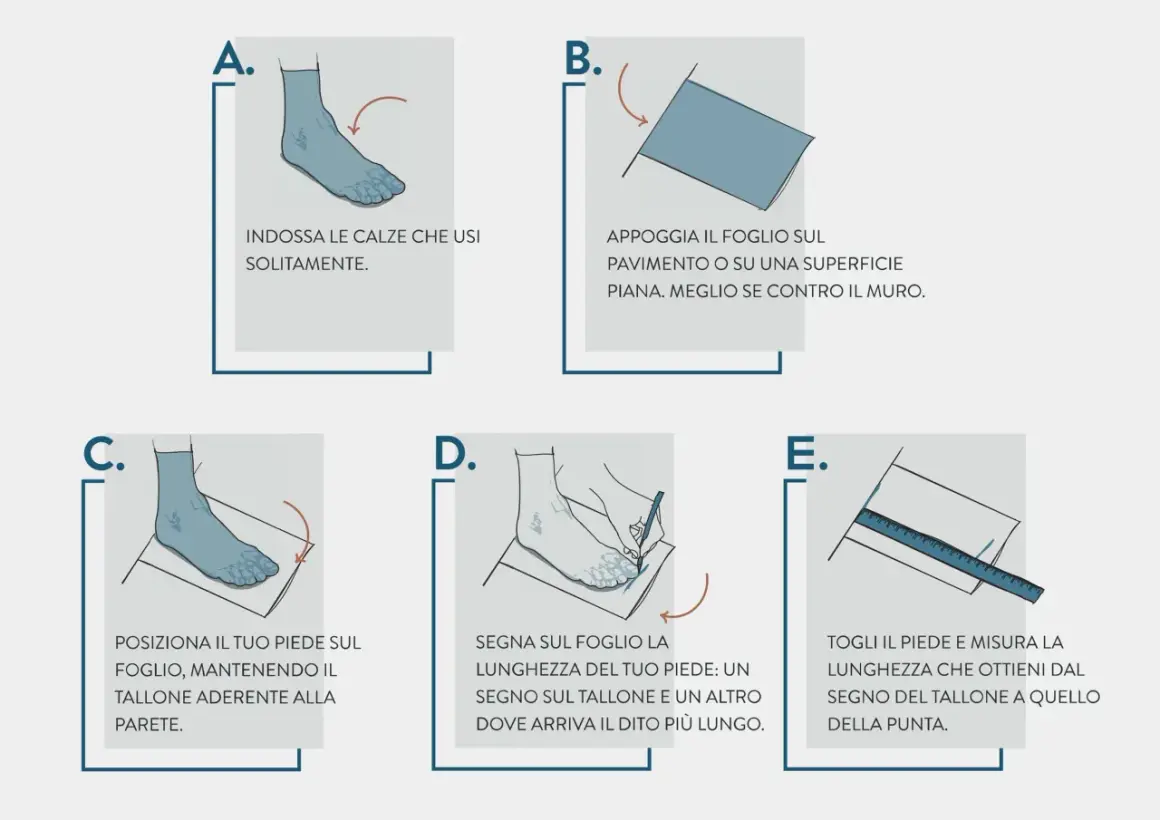 A.

INDOSSA LE CALZE CHE USI SOLITAMENTE.

B.

APPOGGIA IL FOGLIO SUL PAVIMENTO O SU UNA SUPERFICIE PIANA. MEGLIO SE CONTRO IL MURO.

C.

POSIZIONA IL TUO PIEDE SUL FOGLIO, MANTENENDO IL TALLONE ADERENTE ALLA PARETE.

D.

SEGNA SUL FOGLIO LA LUNGHEZZA DEL TUO PIEDE: UN SEGNO SUL TALLONE E UN ALTRO DOVE ARRIVA IL DITO PIÙ LUNGO.

E.

TOGLI IL PIEDE E MISURA LA LUNGHEZZA CHE OTTIENI DAL SEGNO DEL TALLONE A QUELLO DELLA PUNTA.